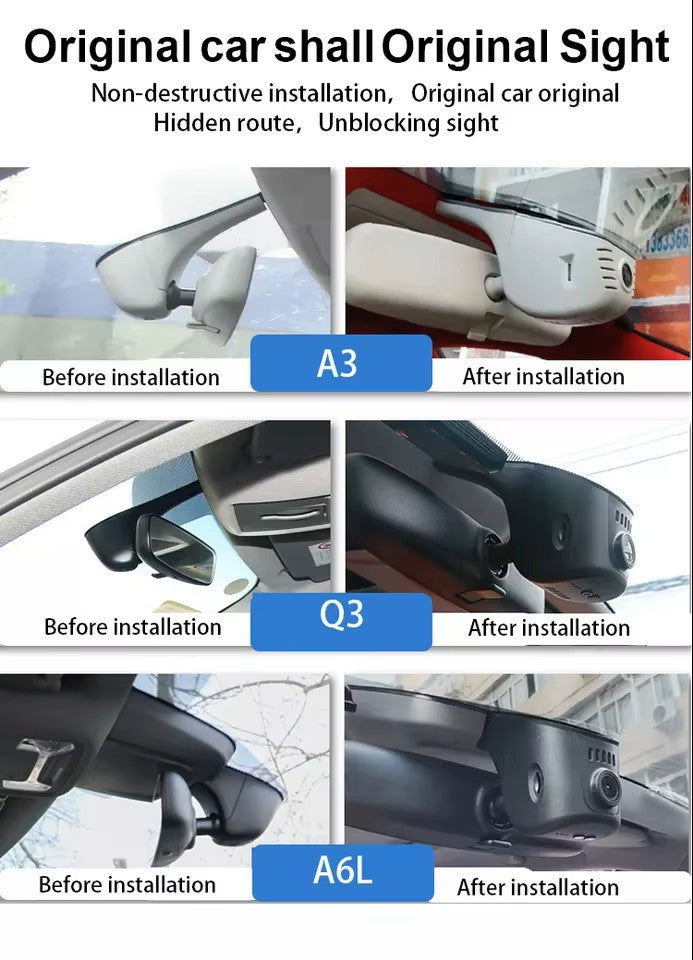 Original car shall Original Sight

Non-destructive installation, Original car original
Hidden route, Unblocking sight

Before installation
A3
After installation

Before installation
Q3
After installation

Before installation
A6L
After installation