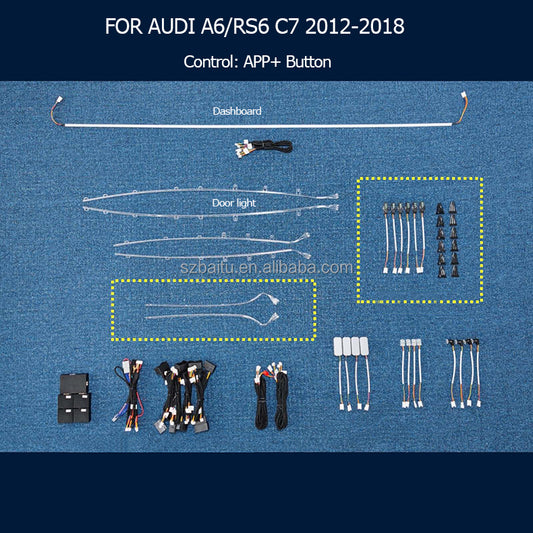 FOR AUDI A6/RS6 C7 2012-2018

Control: APP+ Button

Dashboard

Door light

szbaitu.en.alibaba.com